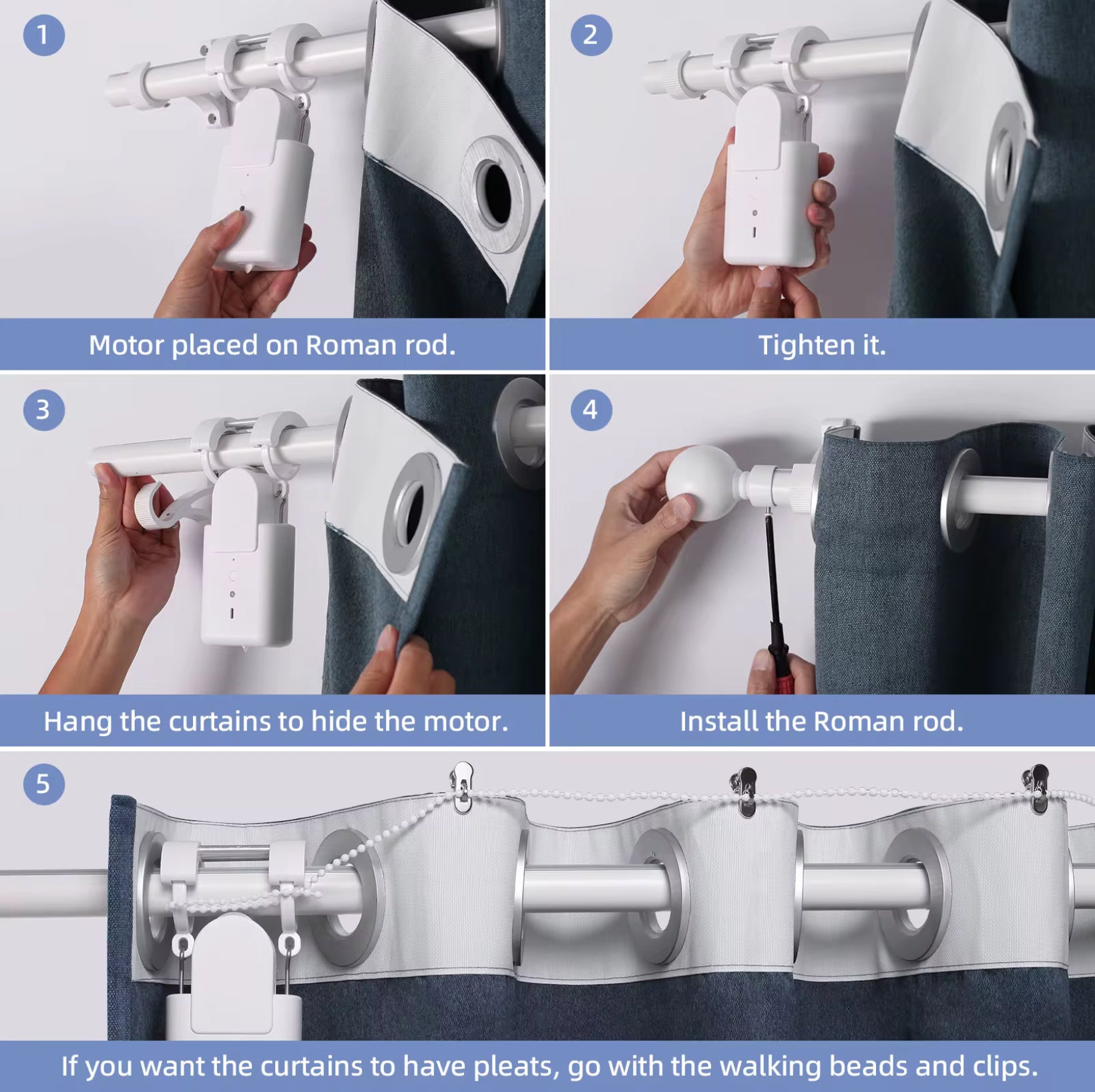 1

Motor placed on Roman rod.

2

Tighten it.

3

Hang the curtains to hide the motor.

4

Install the Roman rod.

5

If you want the curtains to have pleats, go with the walking beads and clips.